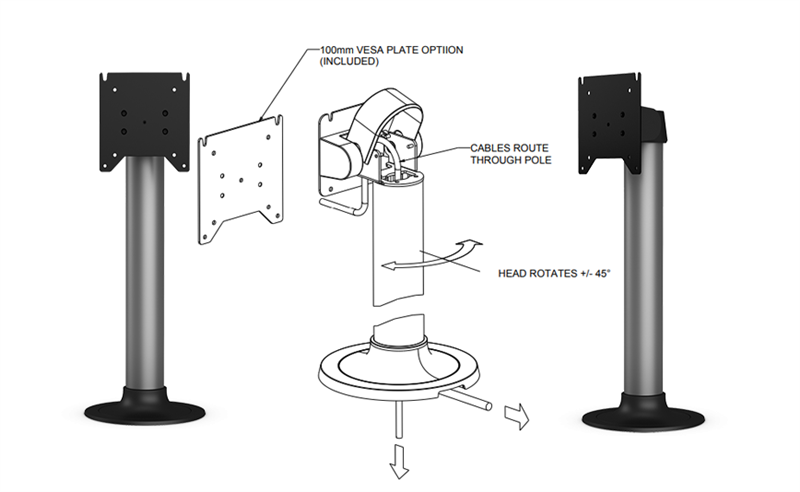 100mm VESA PLATE OPTIION (INCLUDED)

CABLES ROUTE THROUGH POLE

HEAD ROTATES +/- 45°